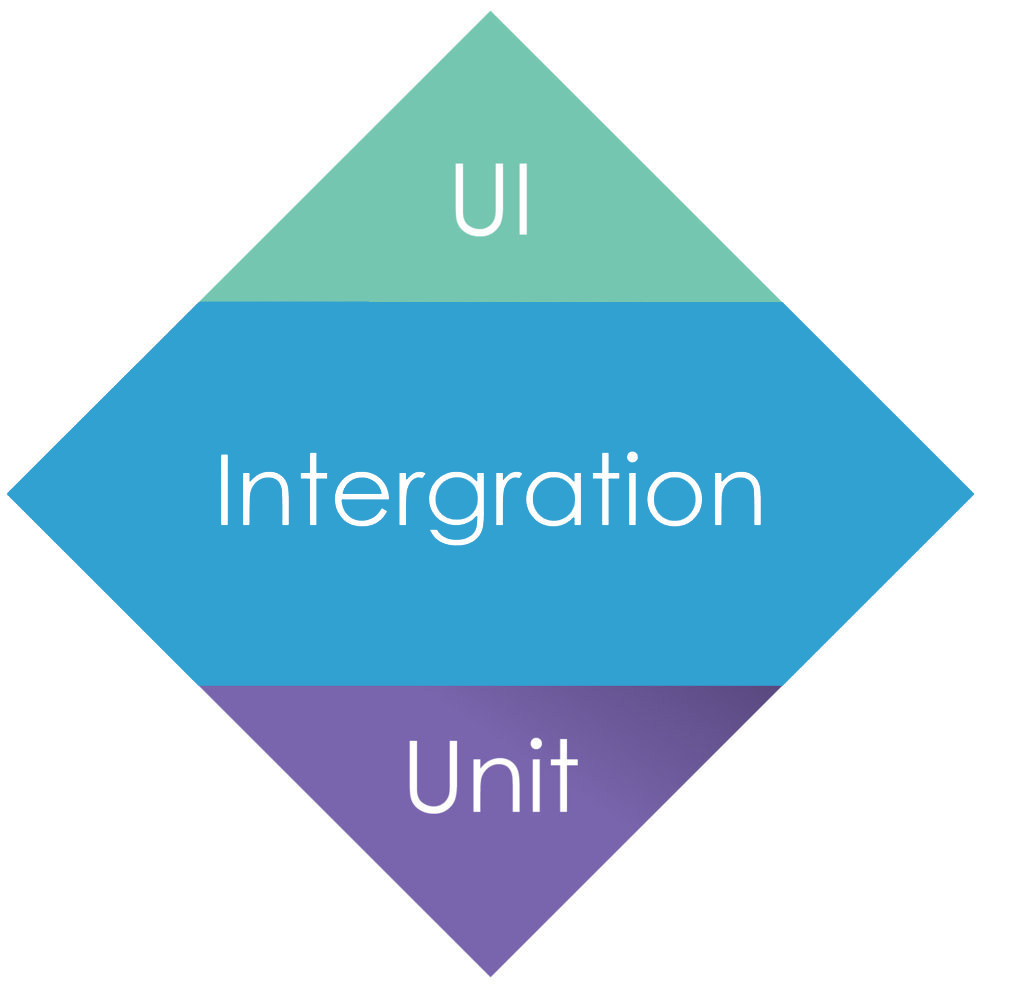 UI

Intergration

Unit