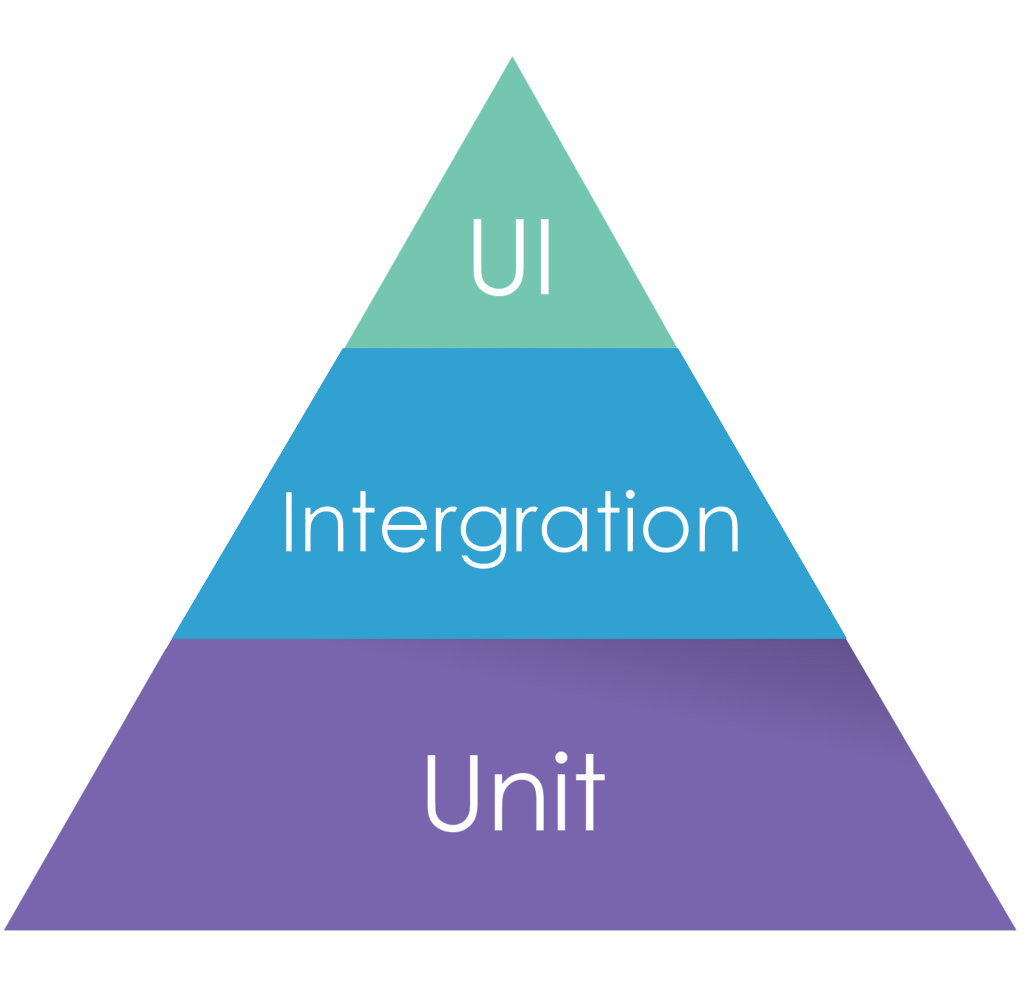 UI

Intergration

Unit