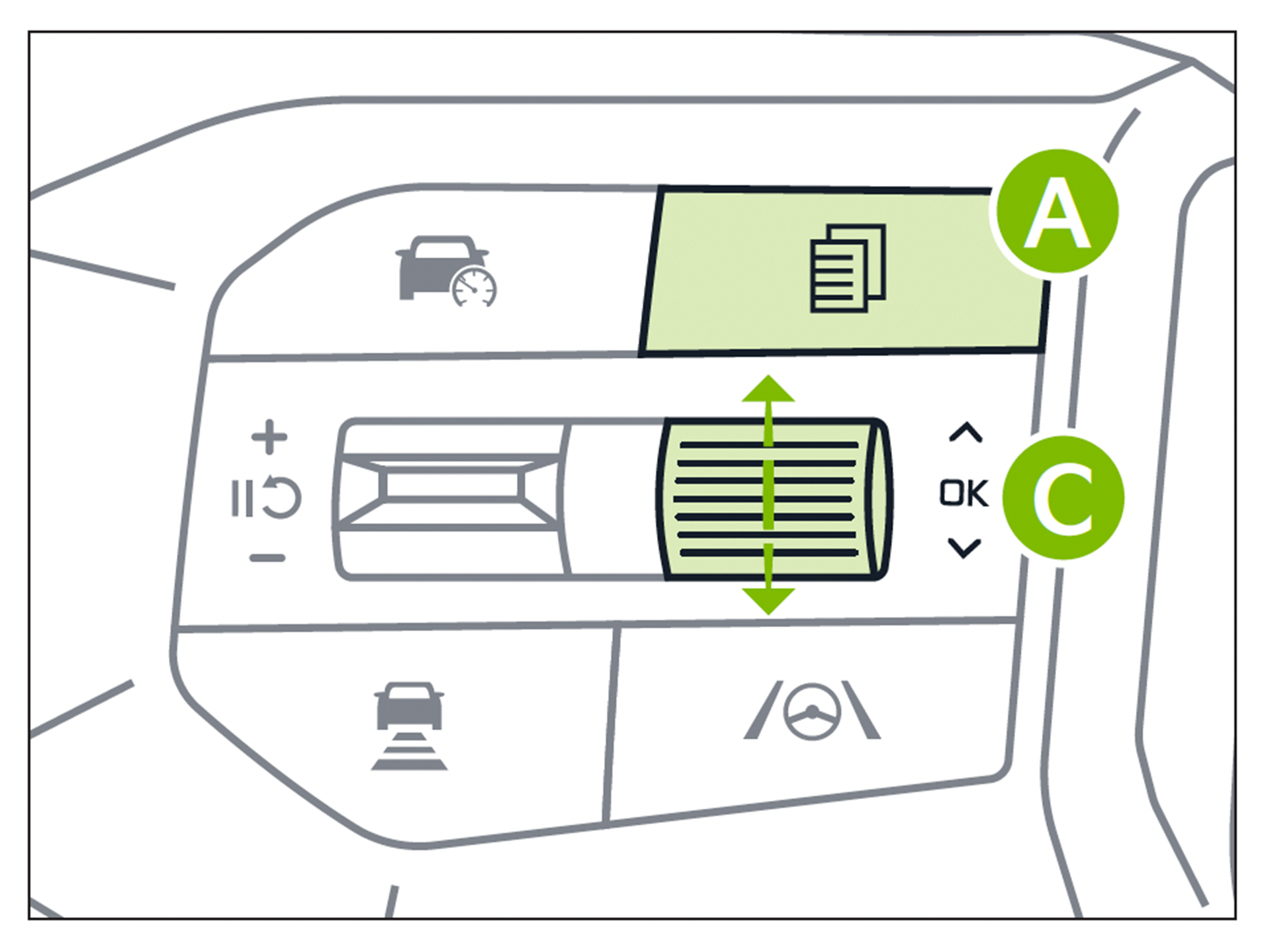 A
+
−
OK
C