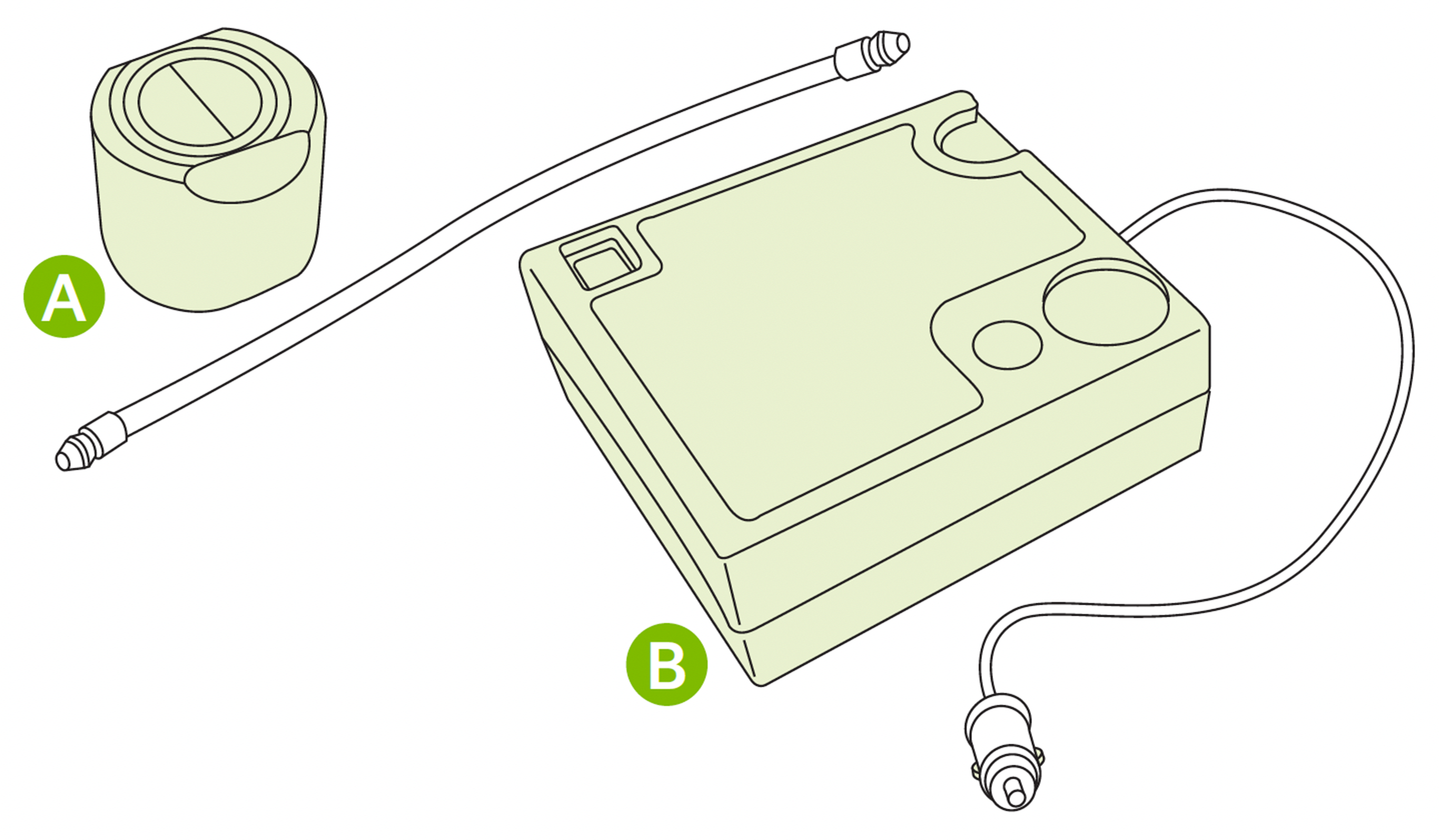 A
B