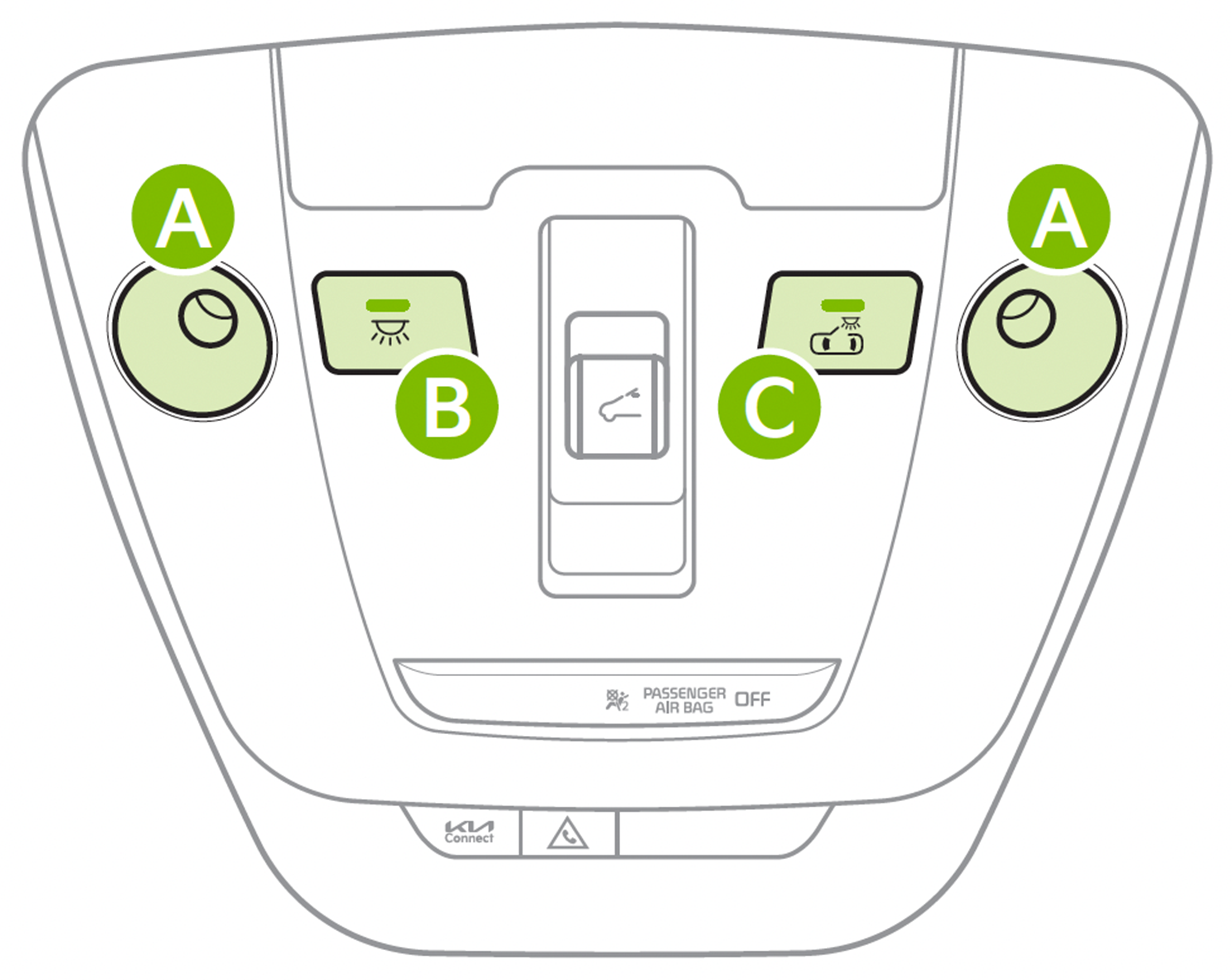 A
A
B
C
PASSENGER AIR BAG OFF
KIA Connect