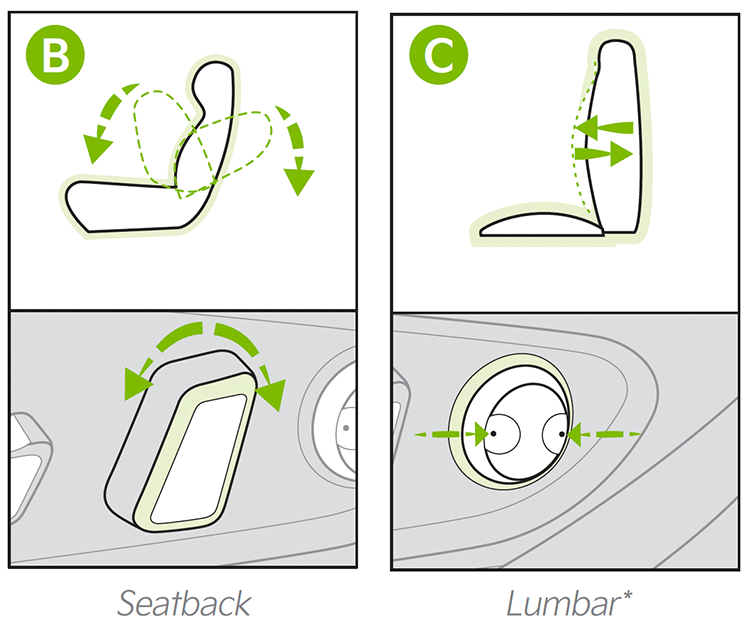 B

Seatback

C

Lumbar*