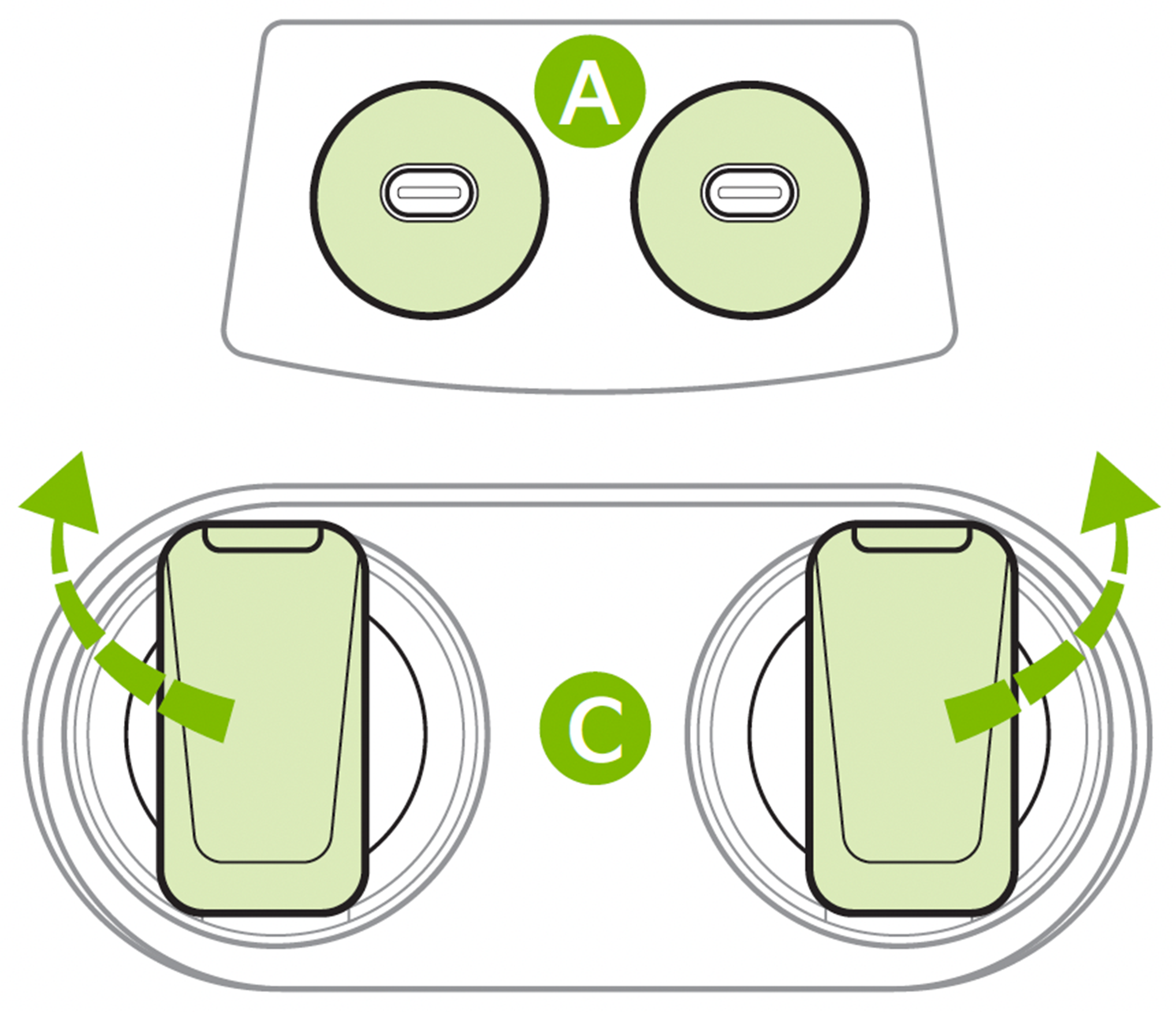 A

C