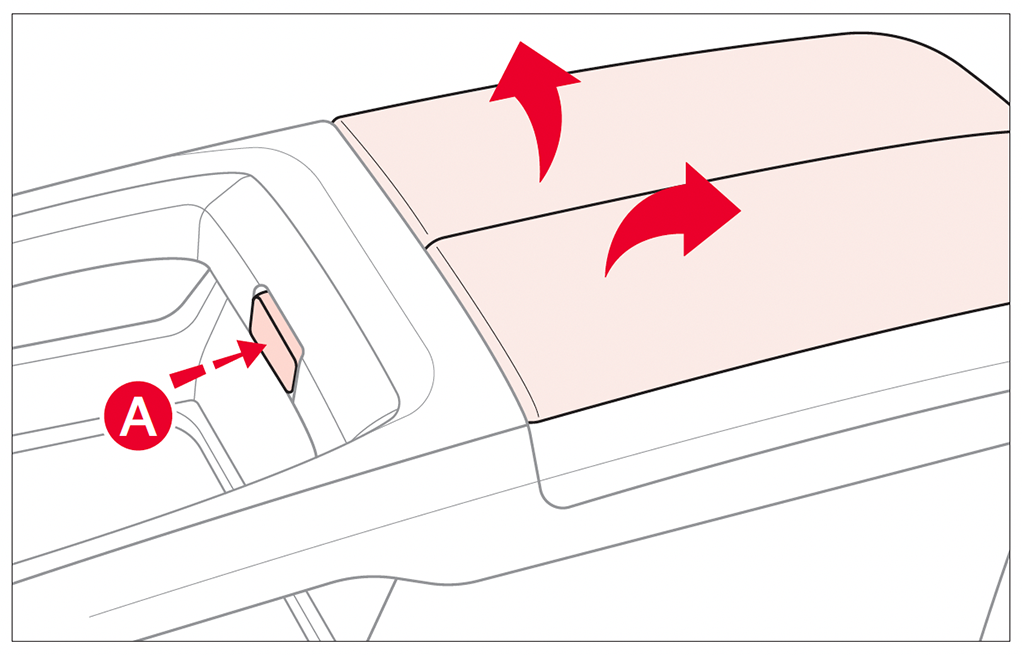 A