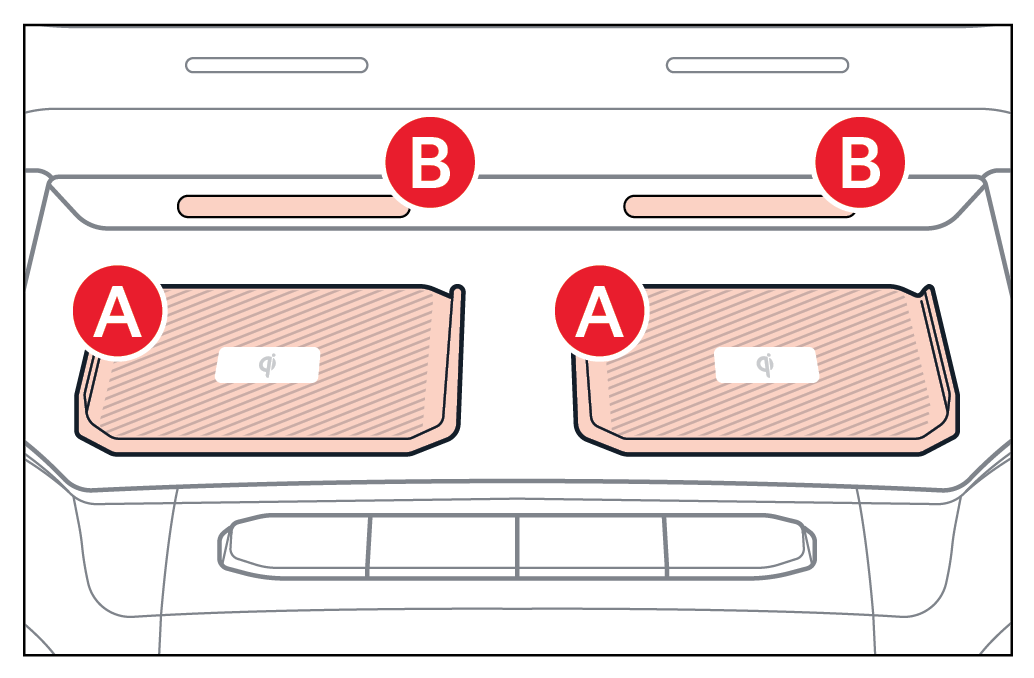 B
B
A
qi
A
qi