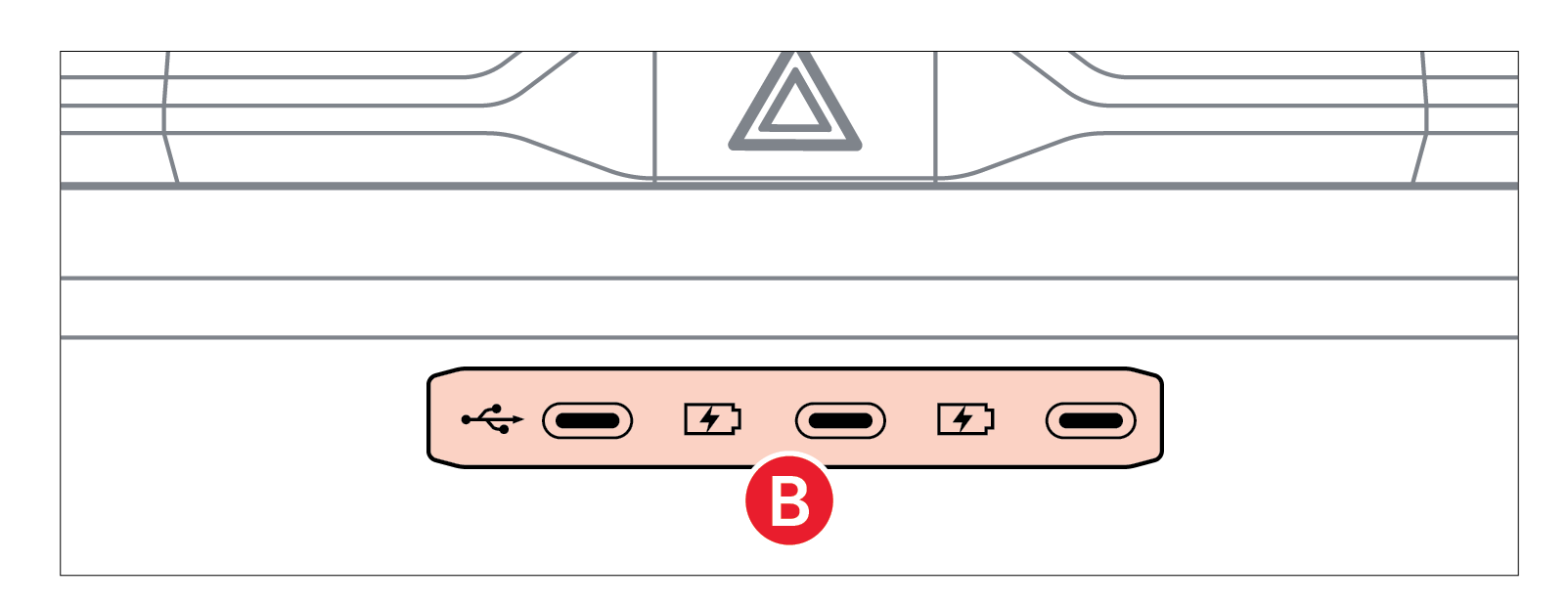 B