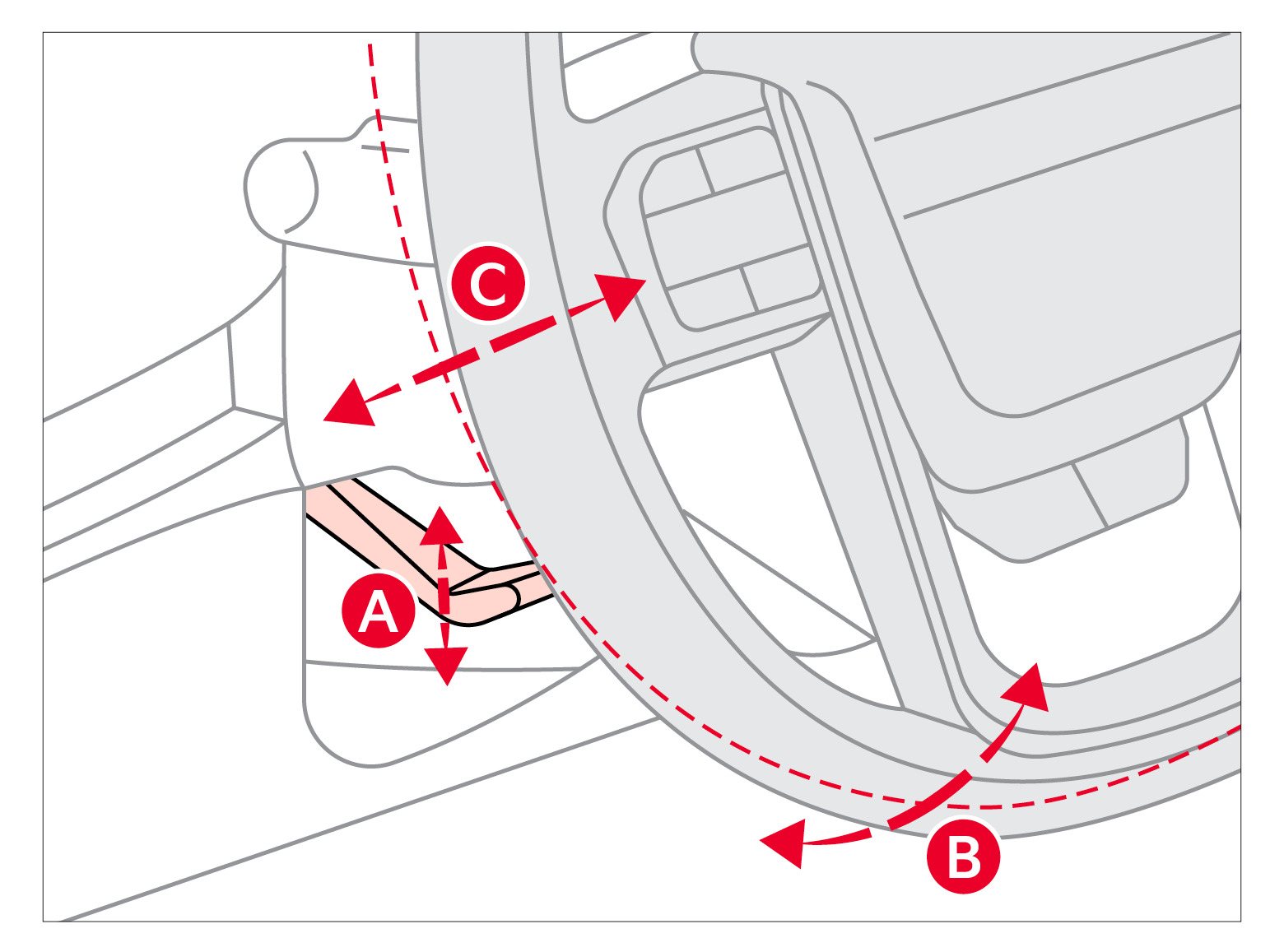 C
A
B