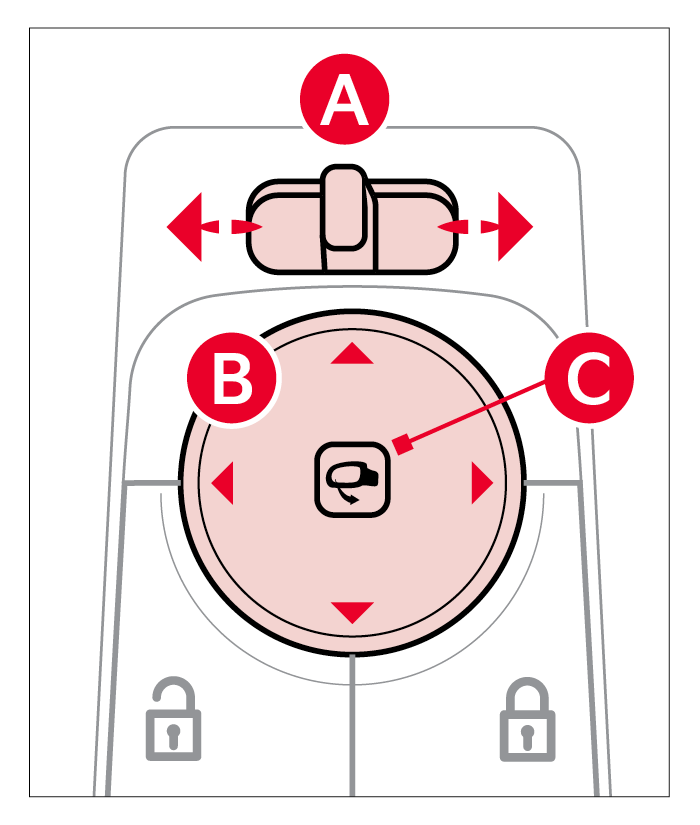 A
B
C