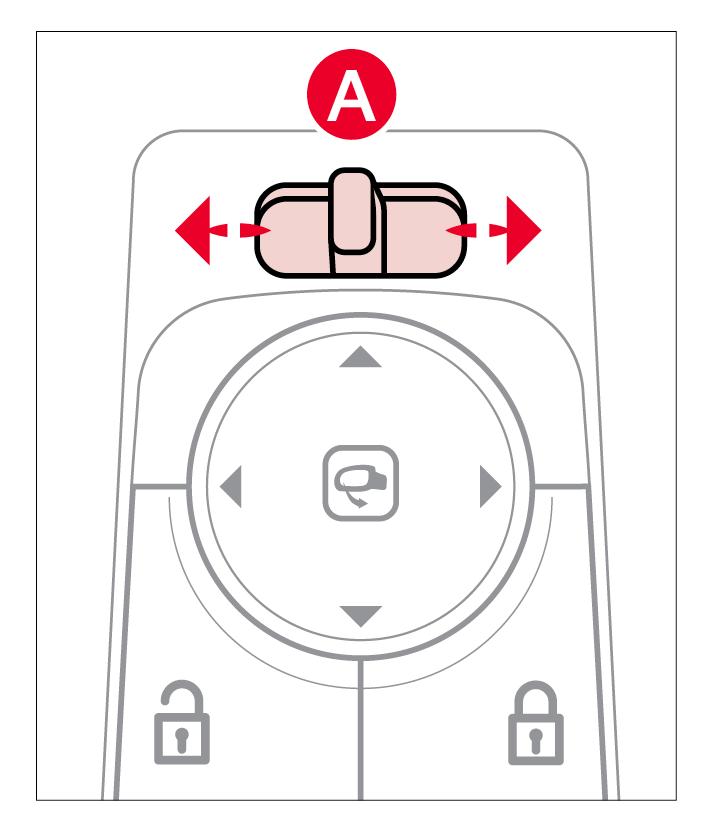 A