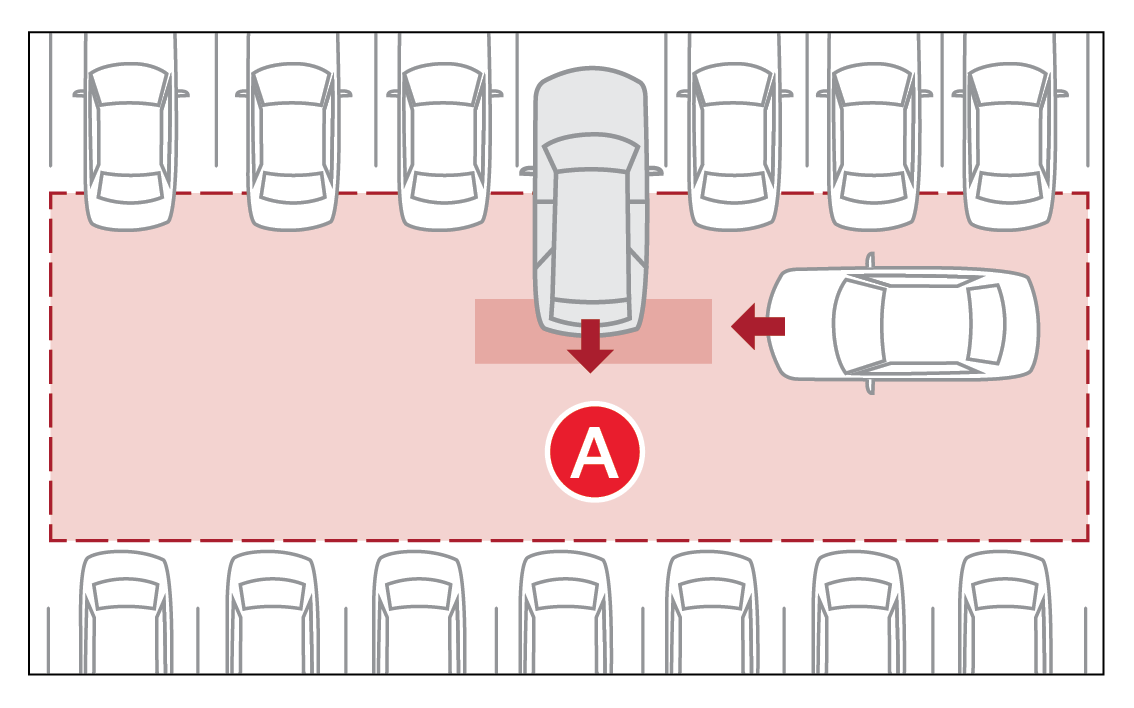 A