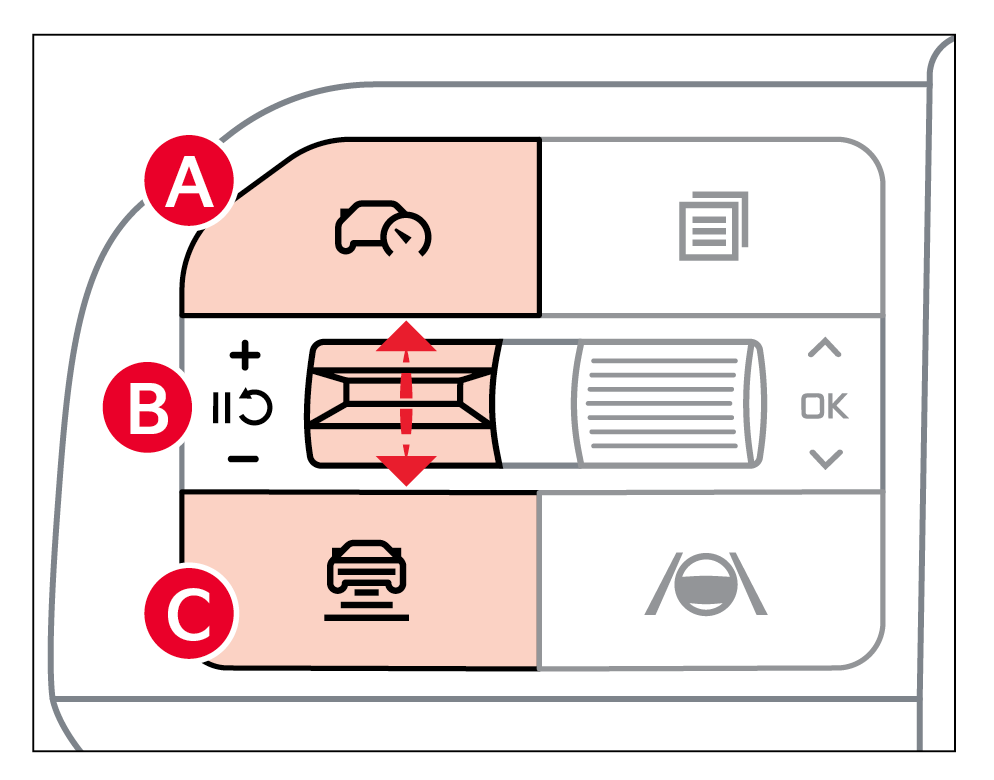 A
B
+
−
OK
C