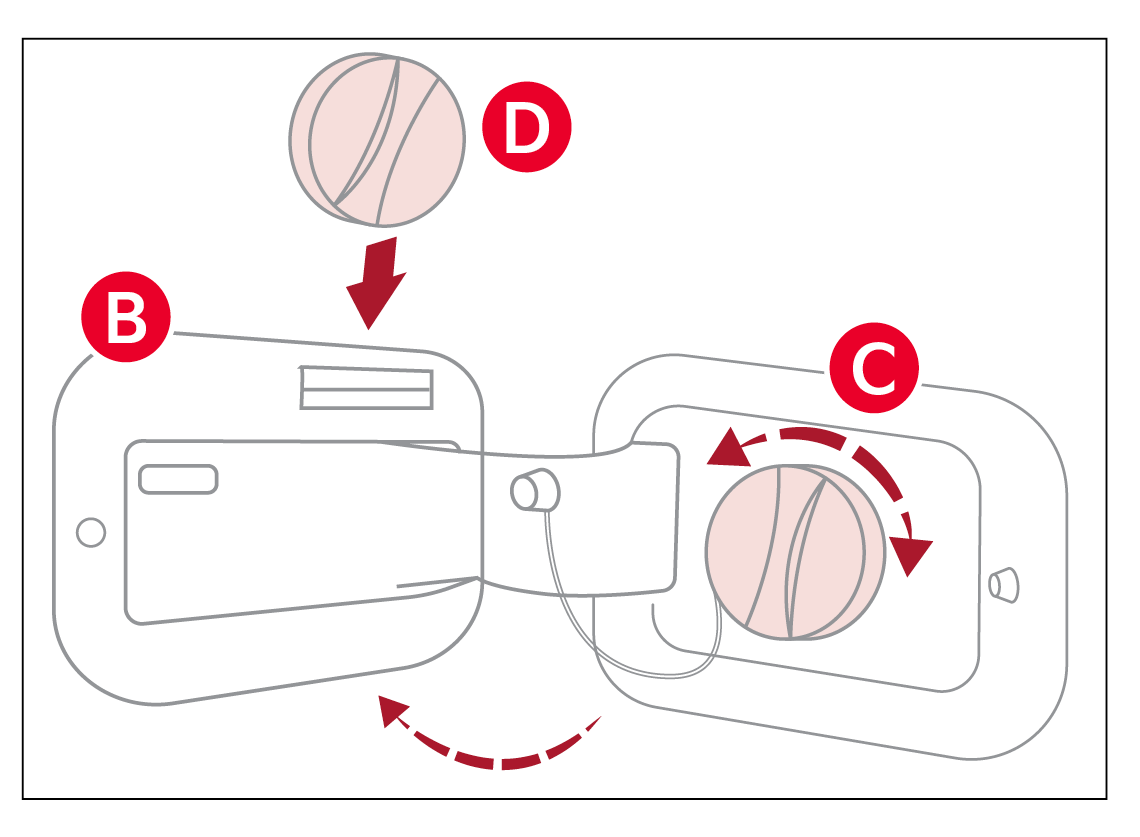 D

B

C