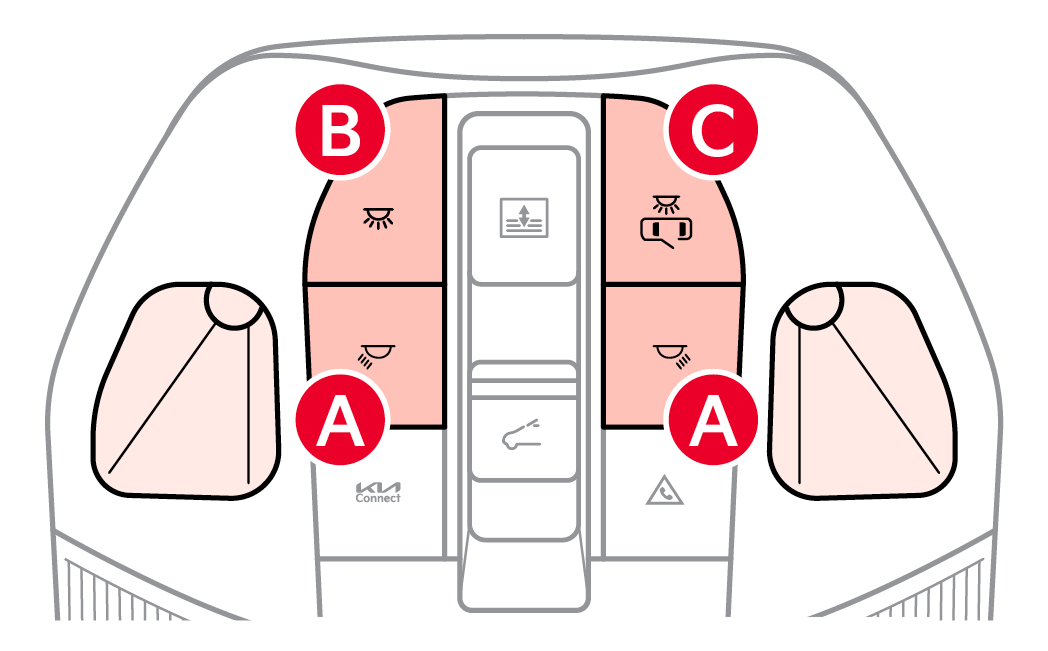 B

C

A

A

KIA
Connect