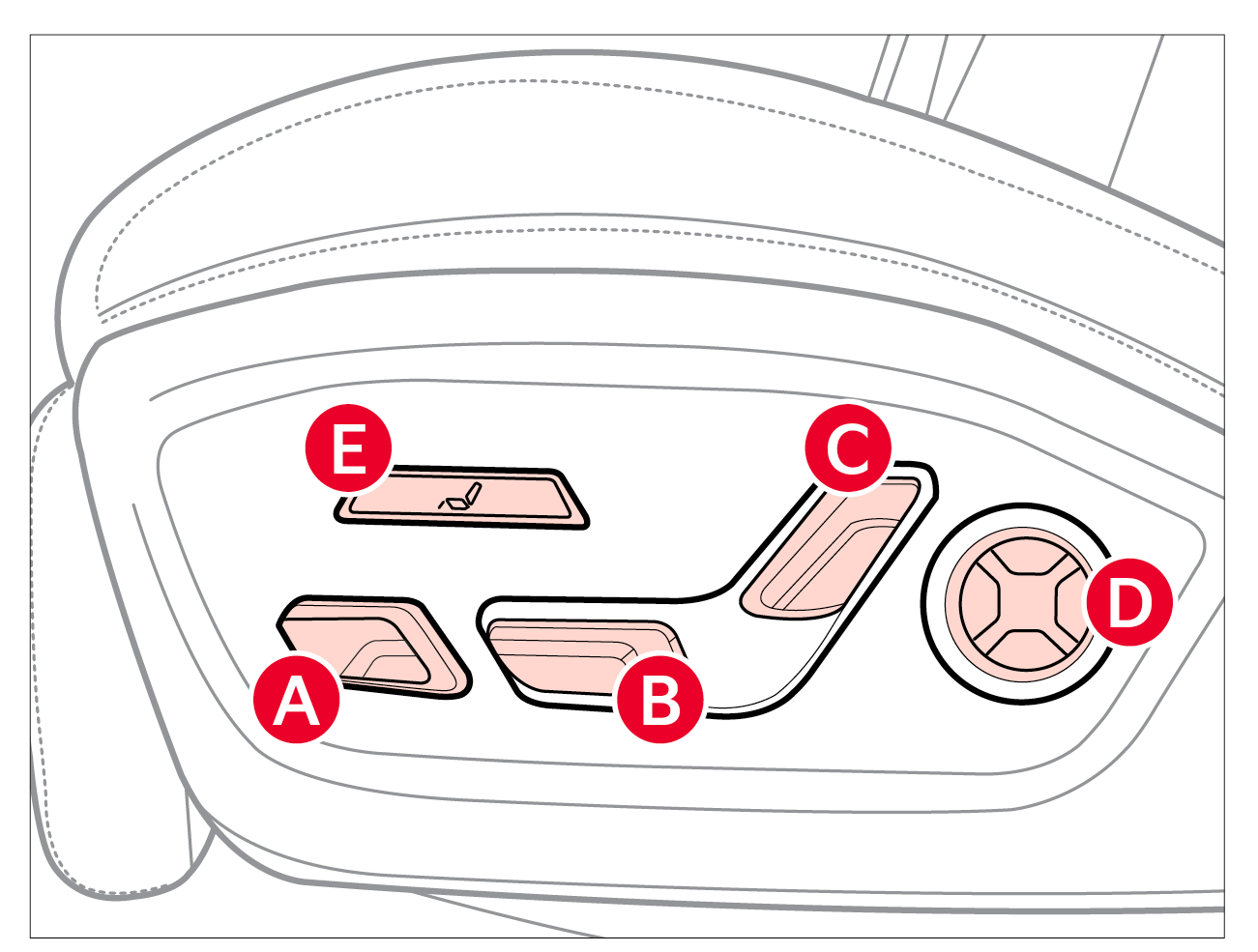 E
C
D
A
B