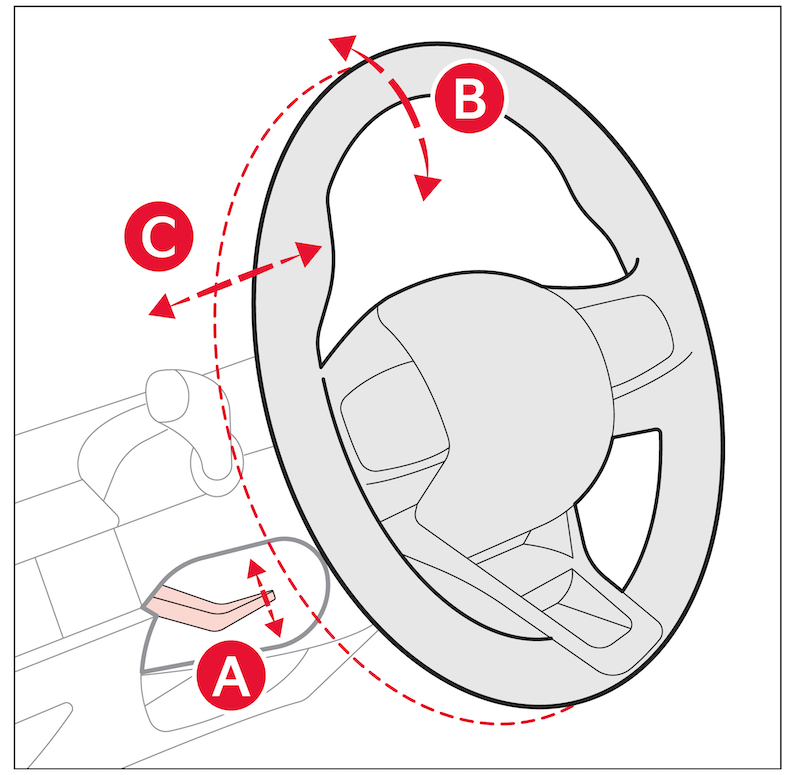 B
C
A