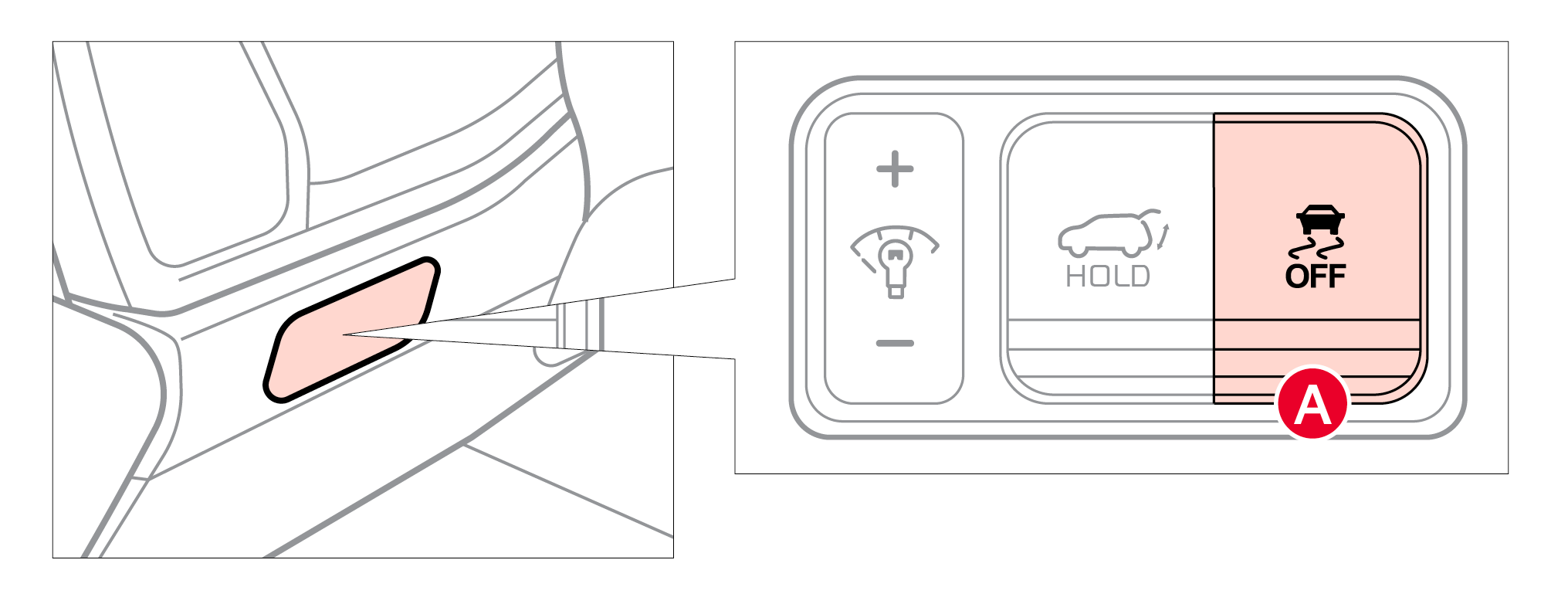 +
−
HOLD
OFF
A