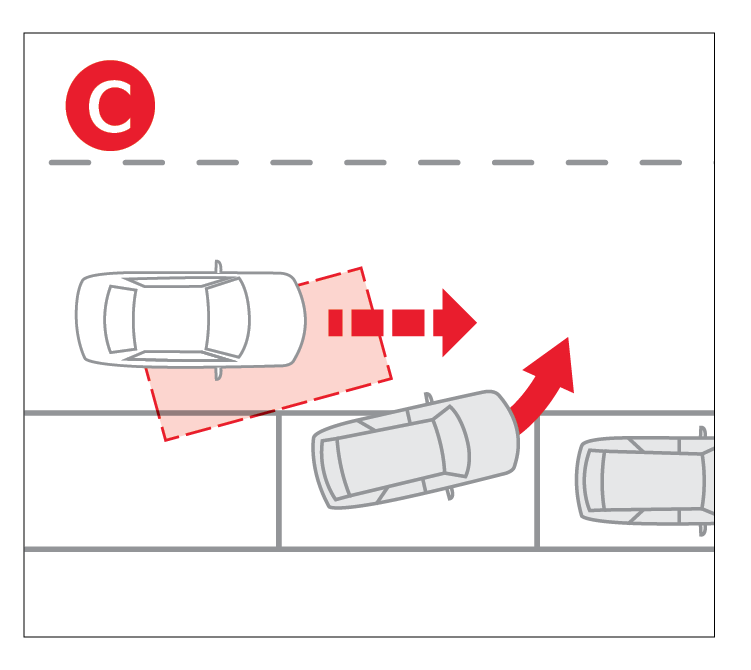 C