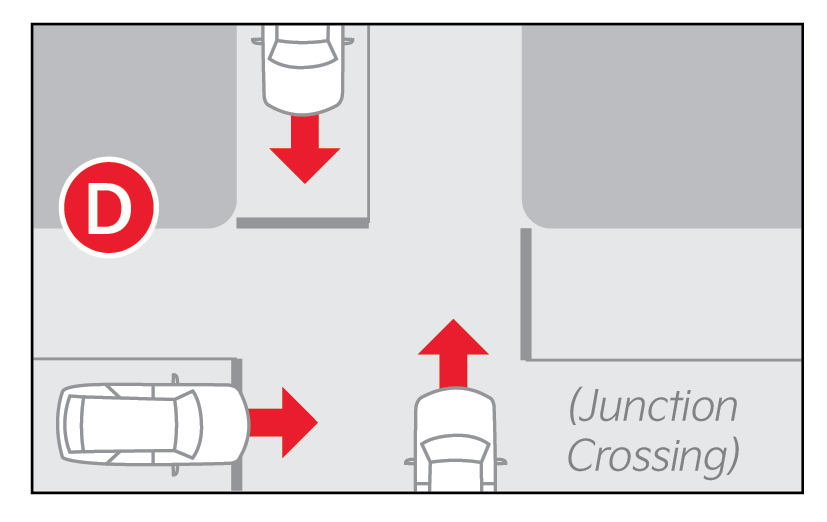 D

(Junction Crossing)