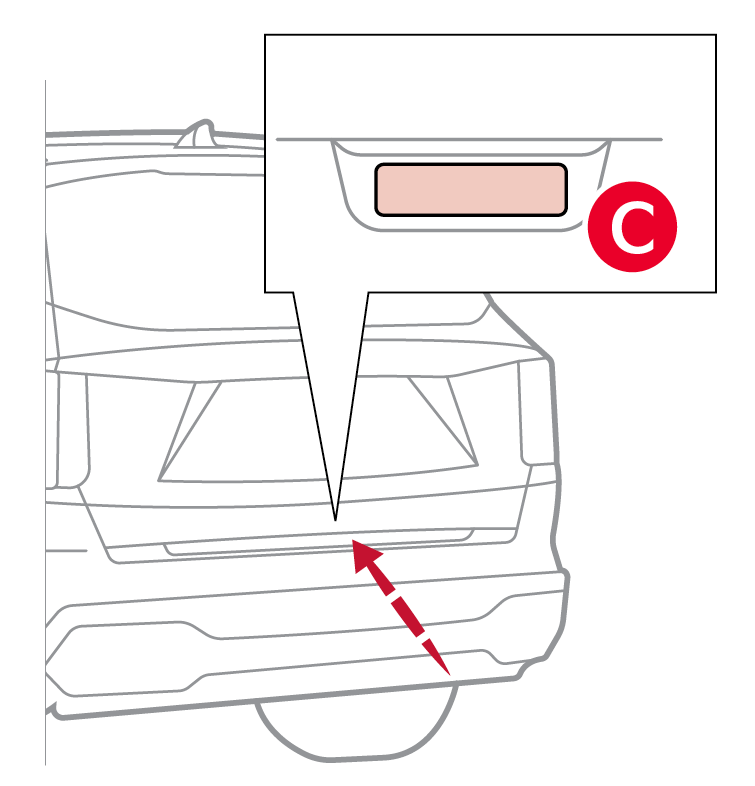 C