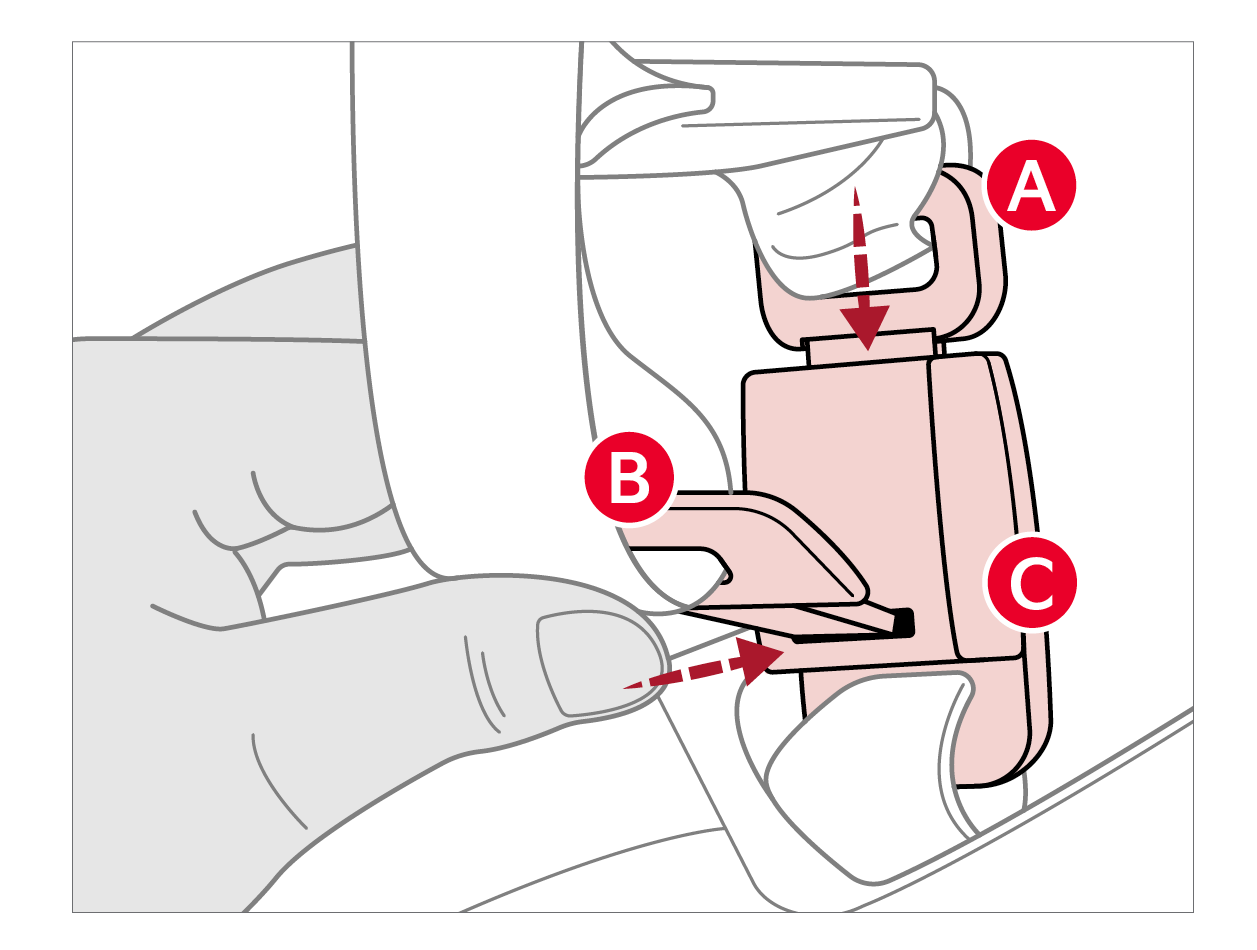 A
B
C