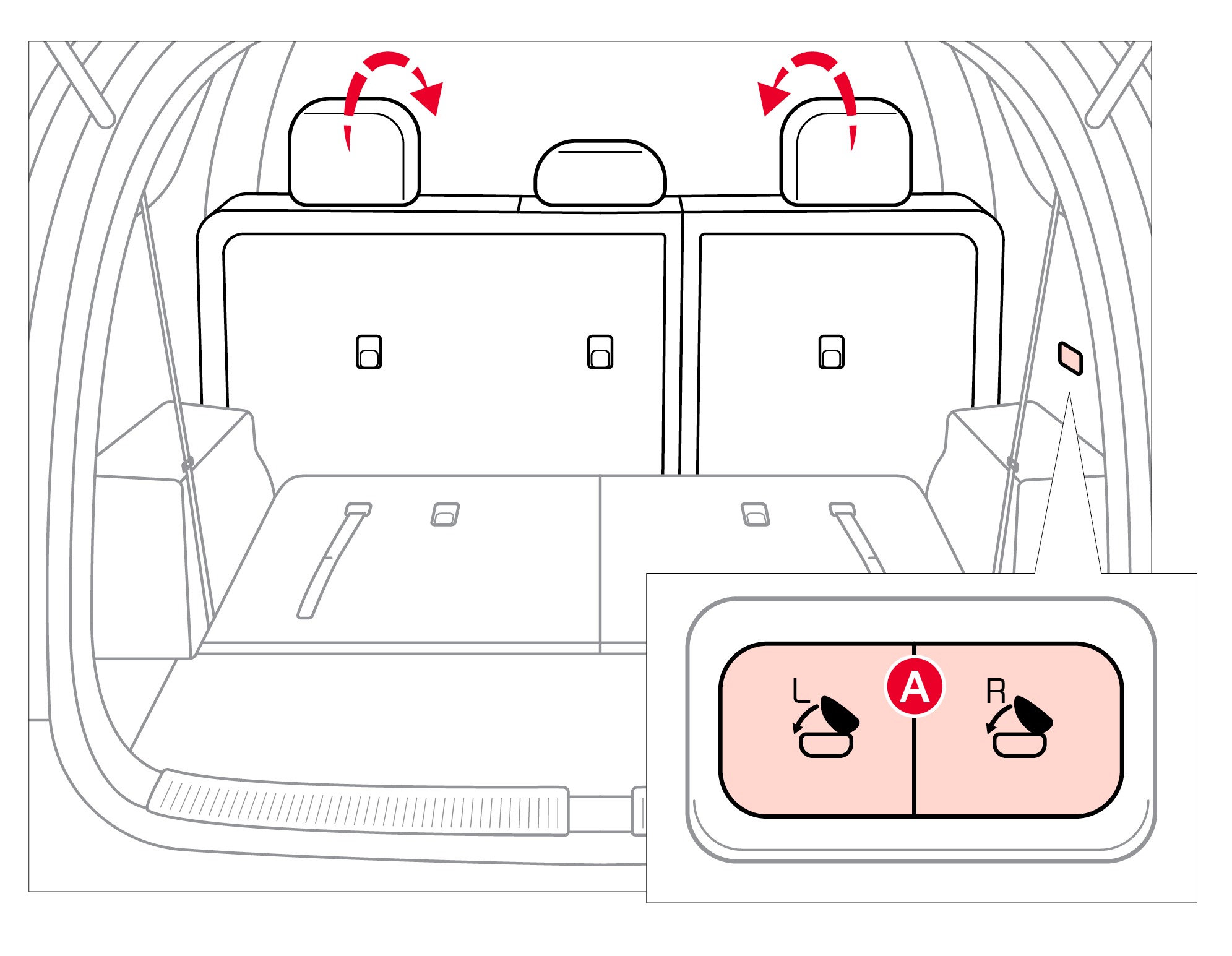 L
A
R