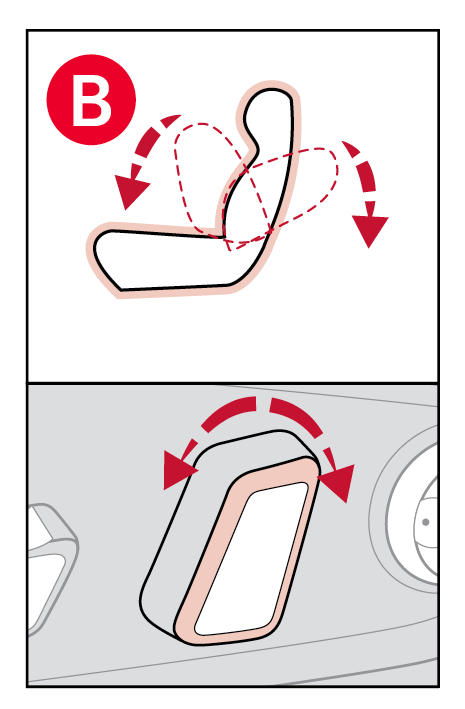 B