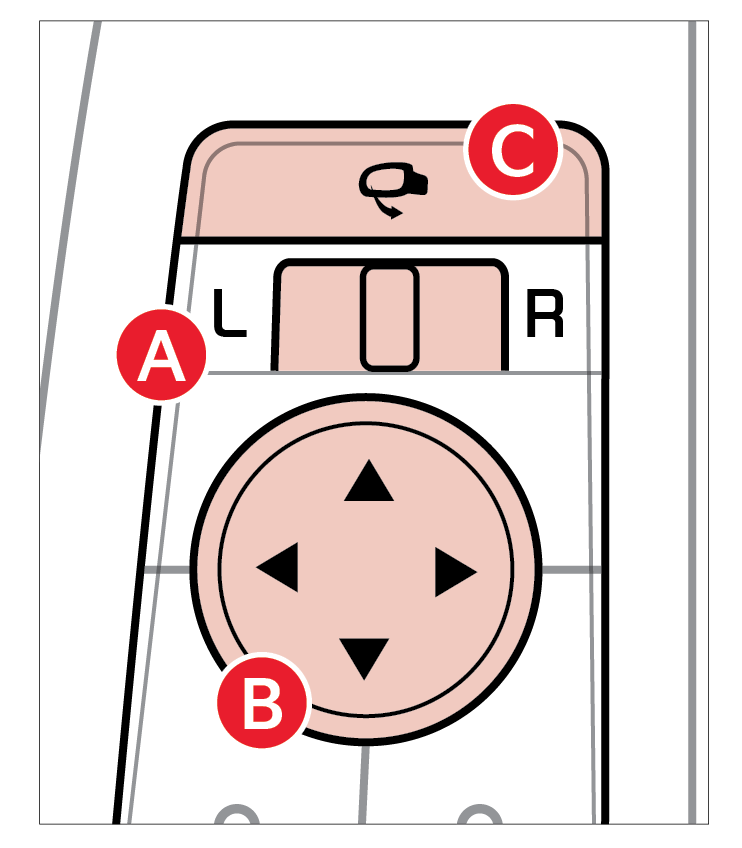 C

L

R

A

B