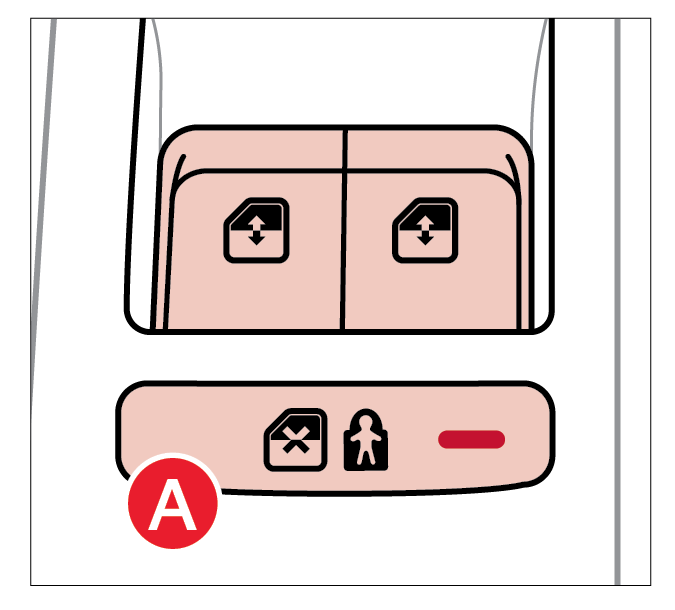 A