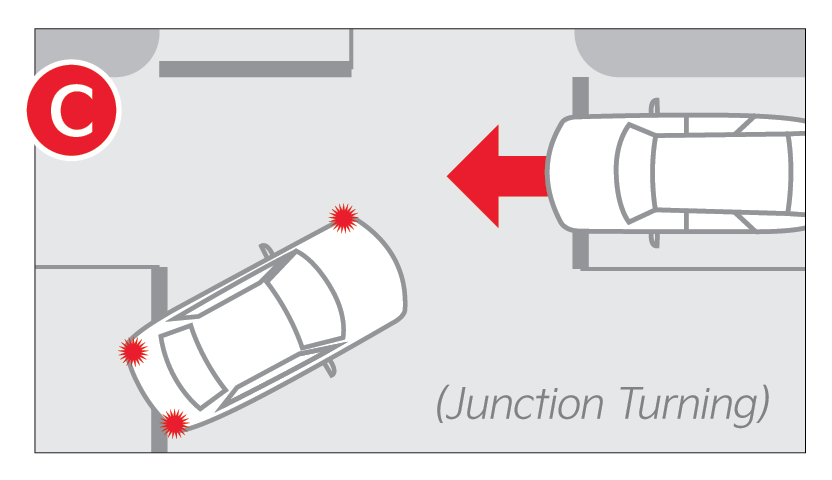 C

(Junction Turning)