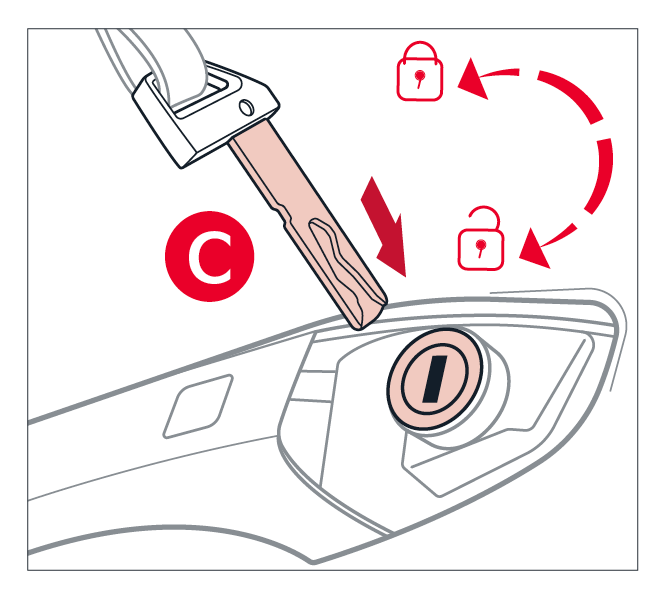 C