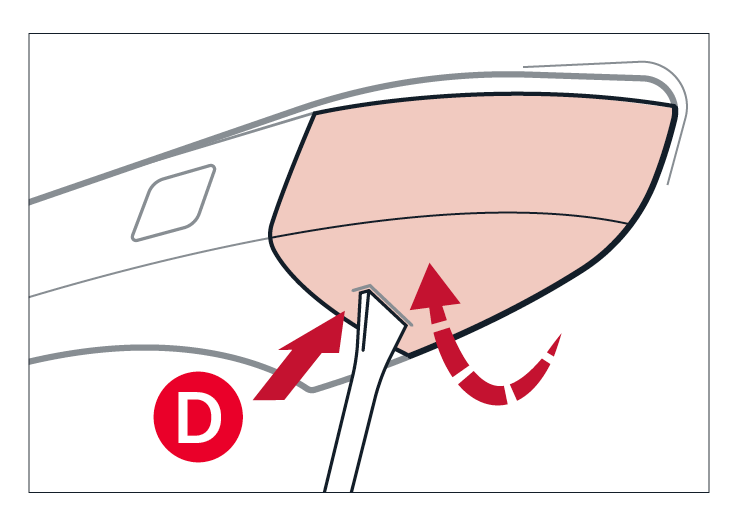 D