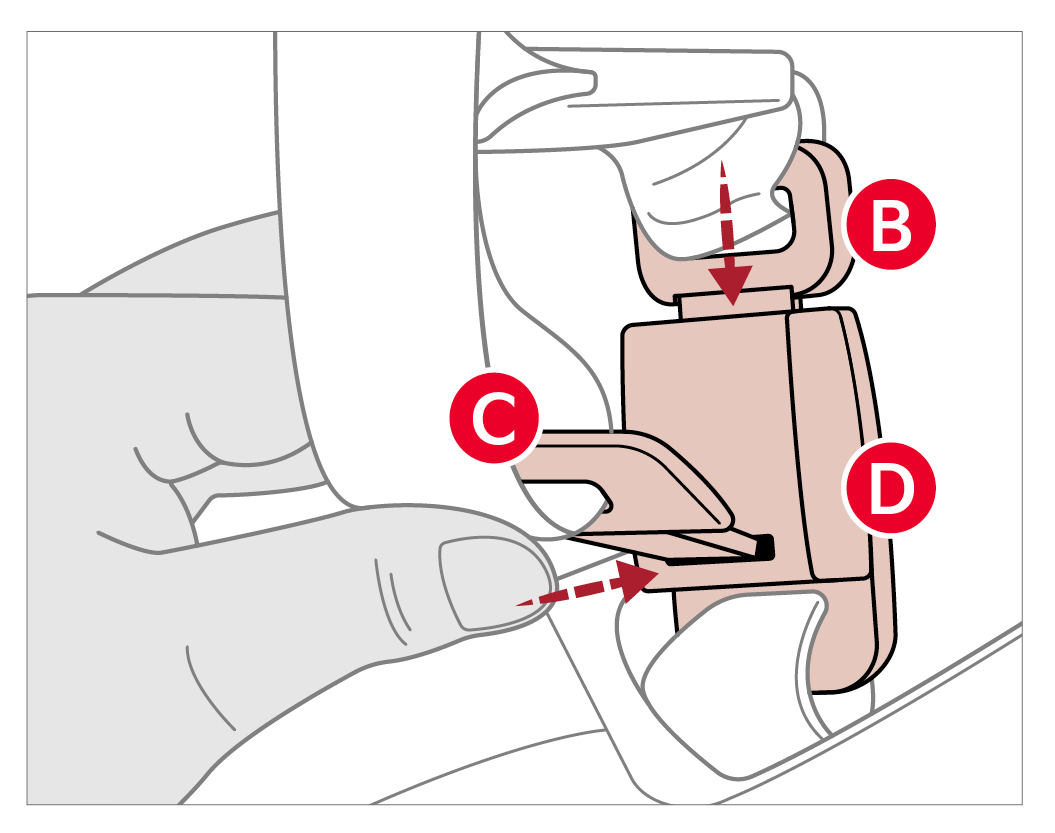 B
C
D