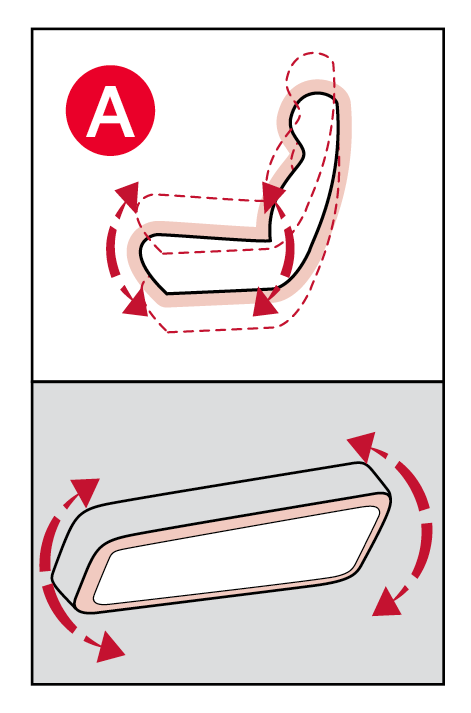 A