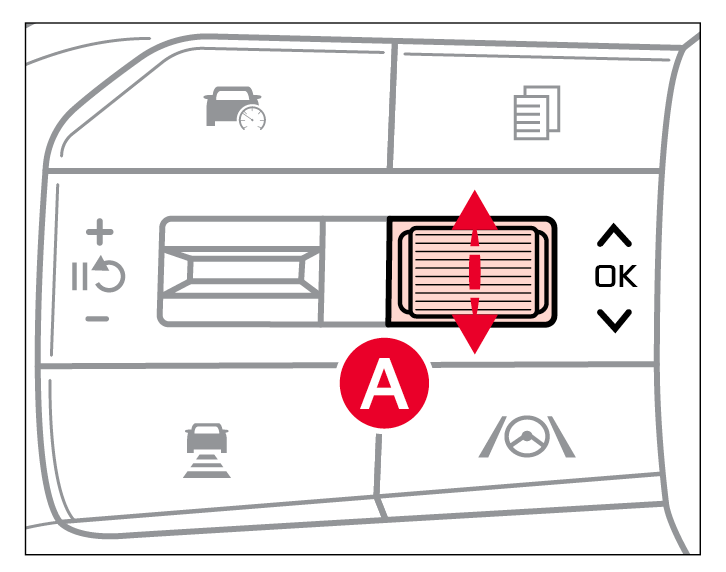 +
−
OK
A