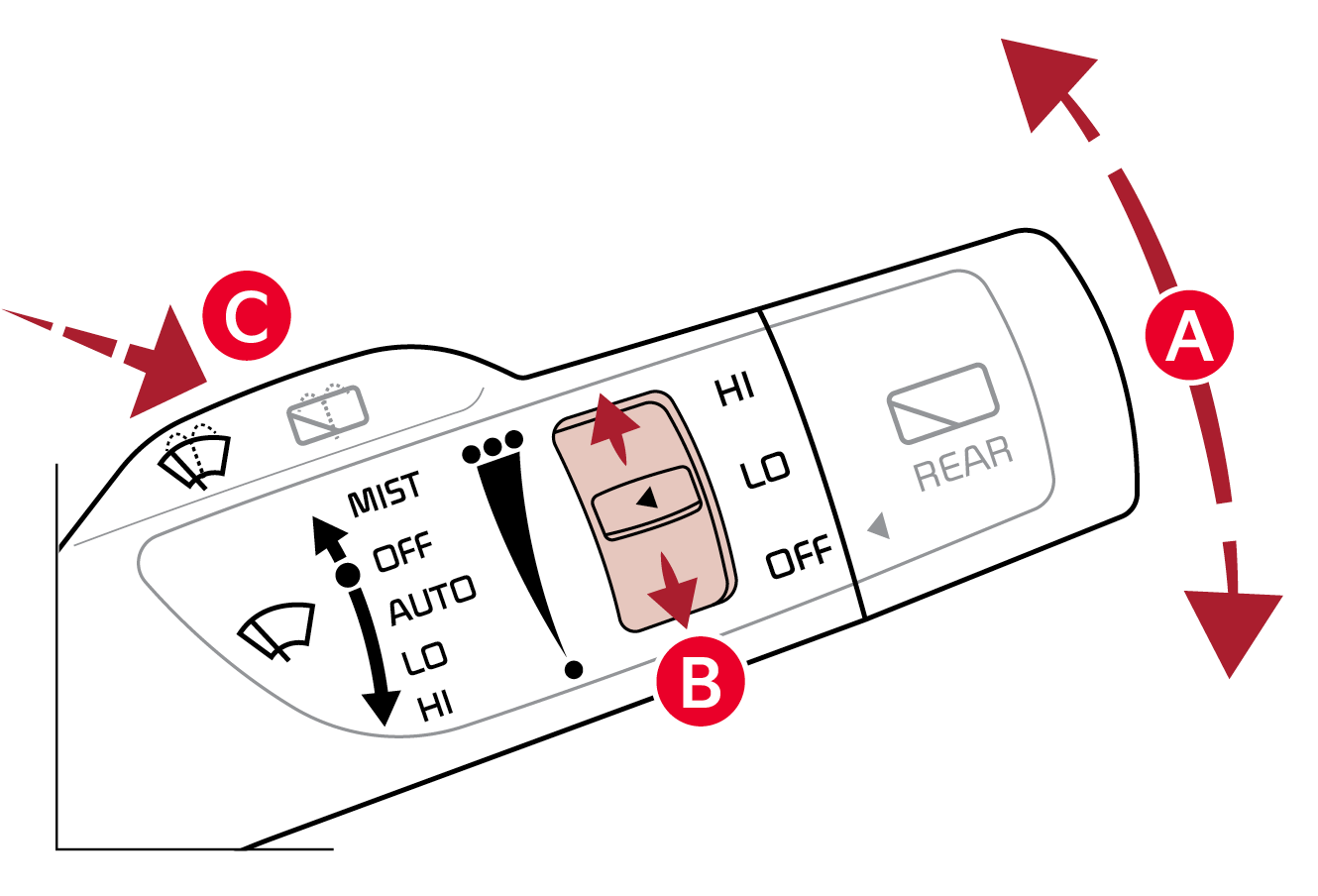 C
A
MIST
OFF
AUTO
LO
HI
HI
LO
OFF
REAR
B