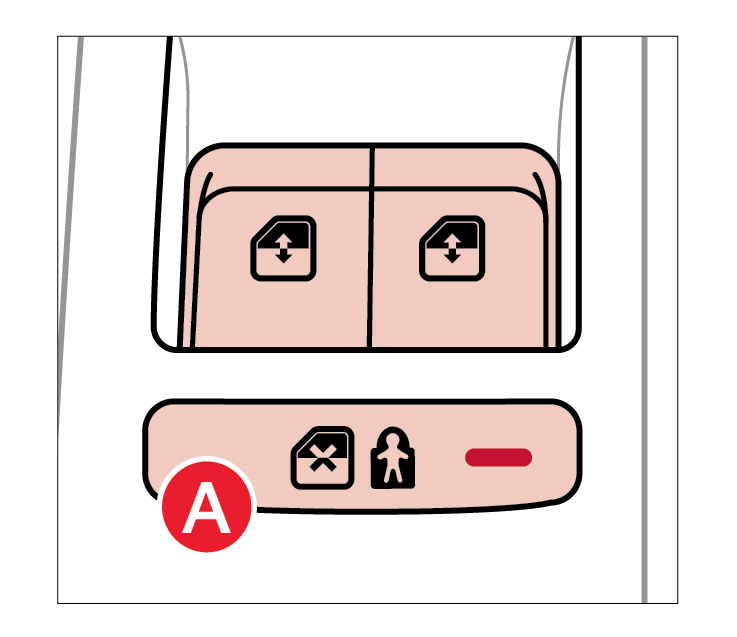 A