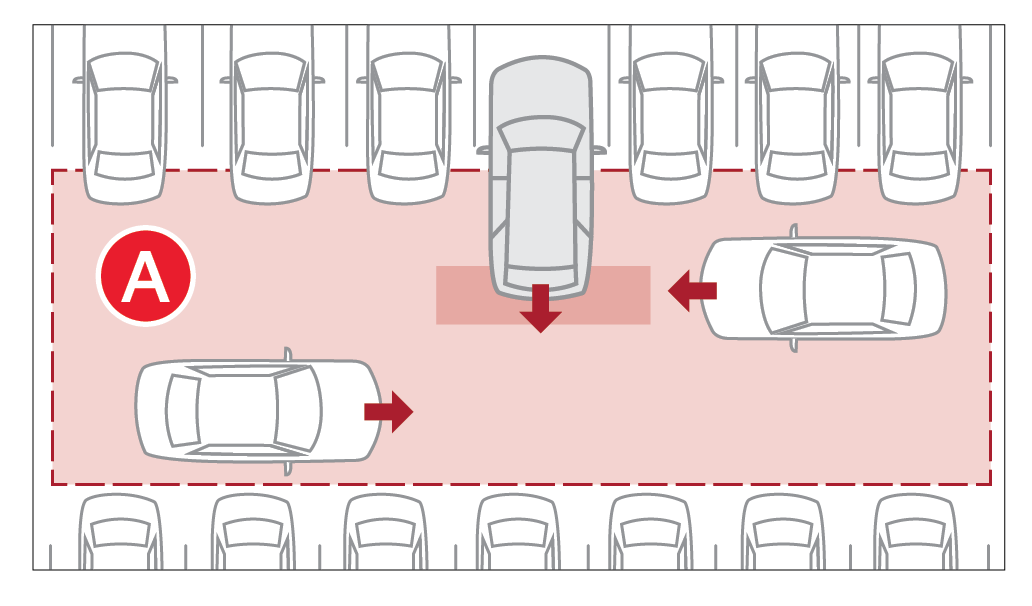 A