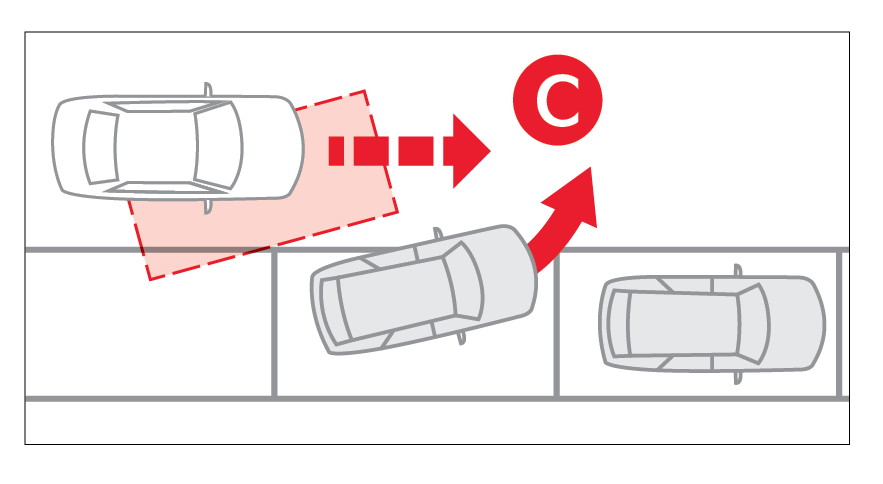 C