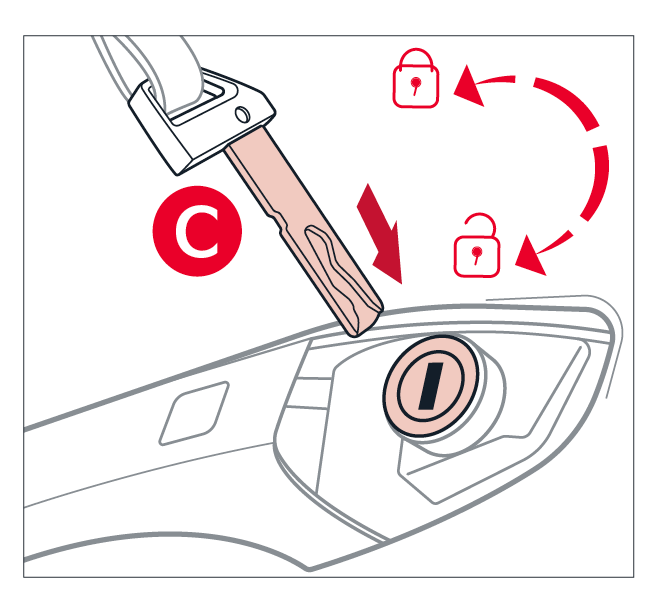 C