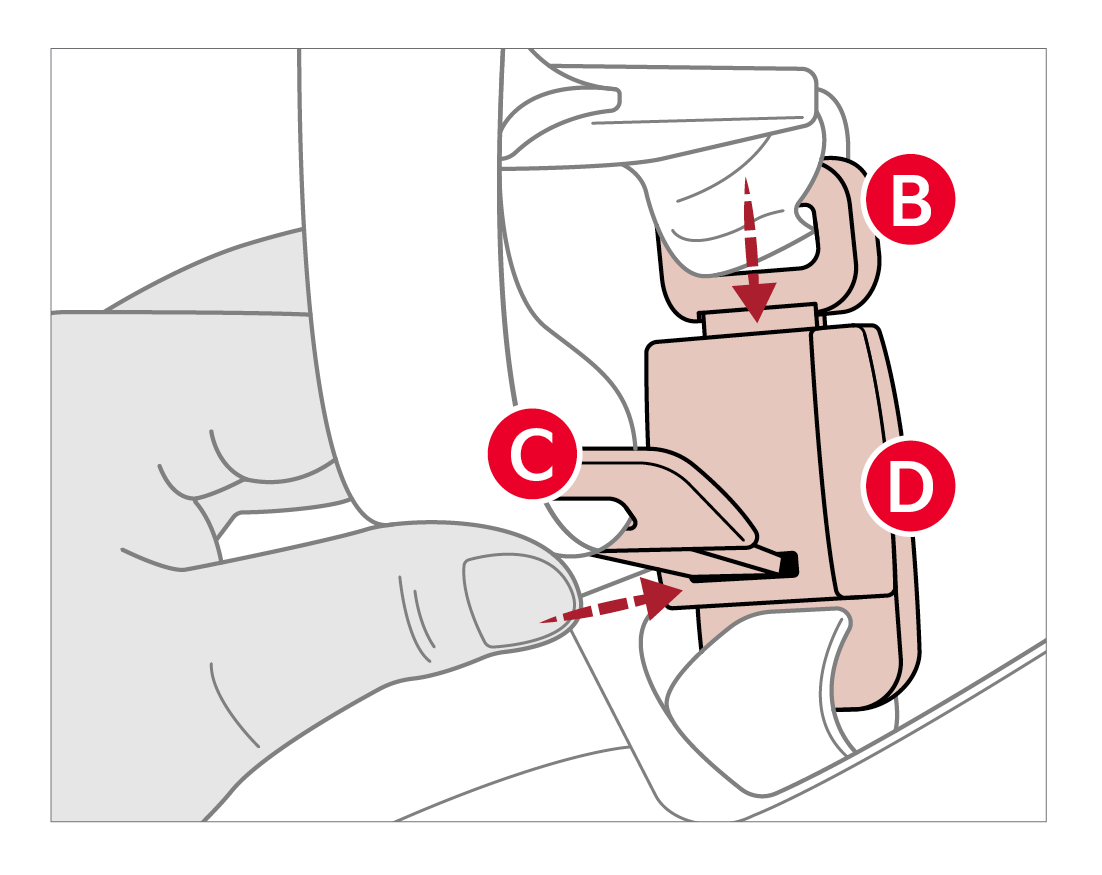 B
C
D