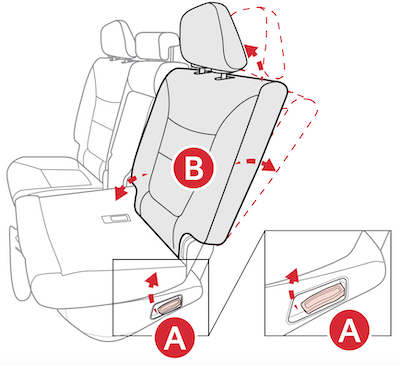 B

A

A