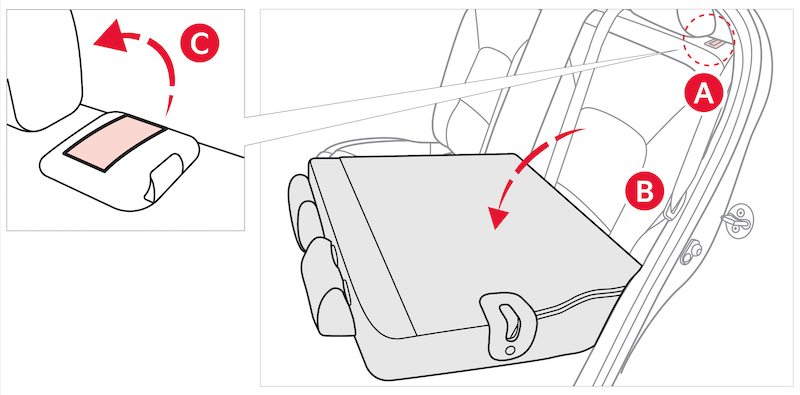 C

A

B