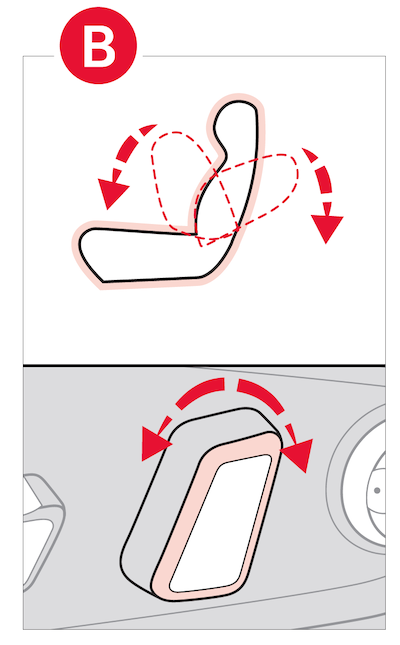 B