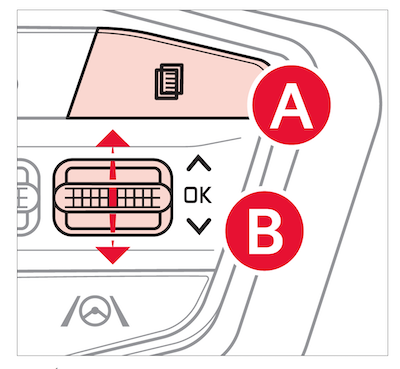 A
OK
B