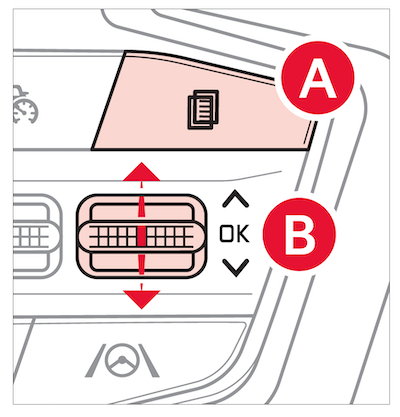 A

OK

B