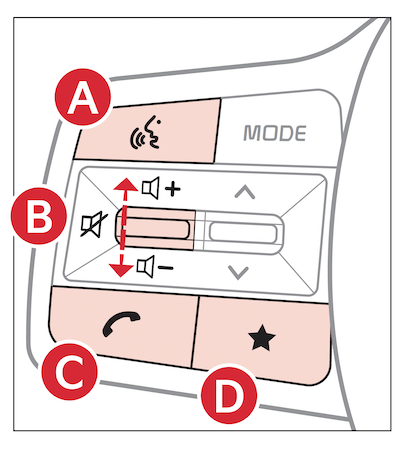 A
MODE
B
+
−
C
D