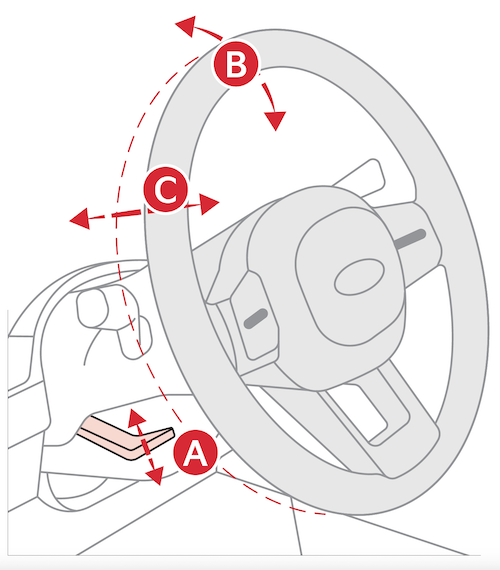 B
C
A