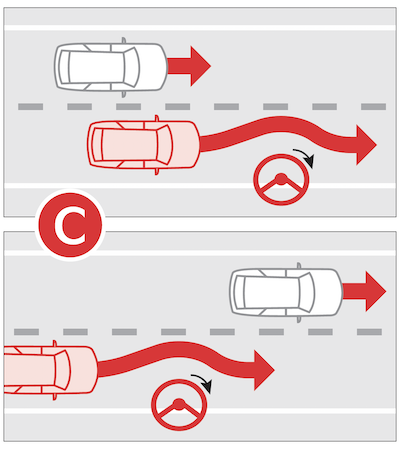 C