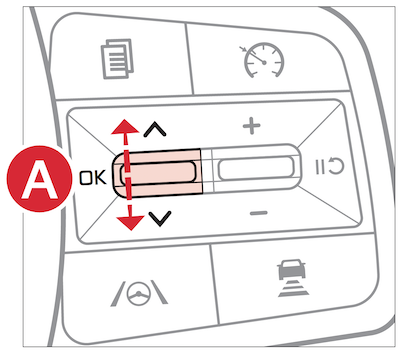 A
OK
+
−