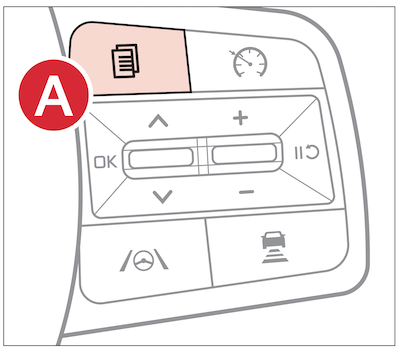 A
OK
+
−